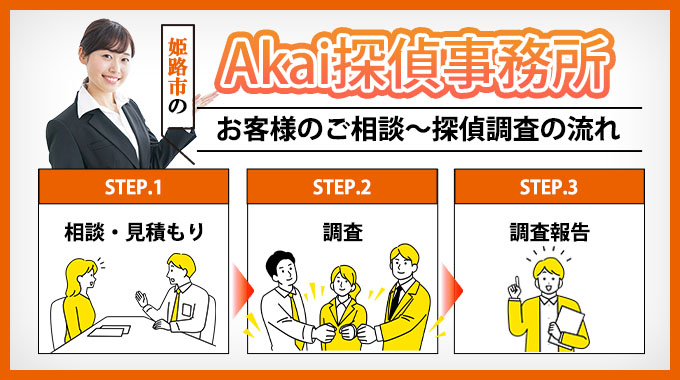 姫路市の

Akai探偵事務所

お客様のご相談～探偵調査の流れ

STEP.1

相談・見積もり

STEP.2

調査

STEP.3

調査報告