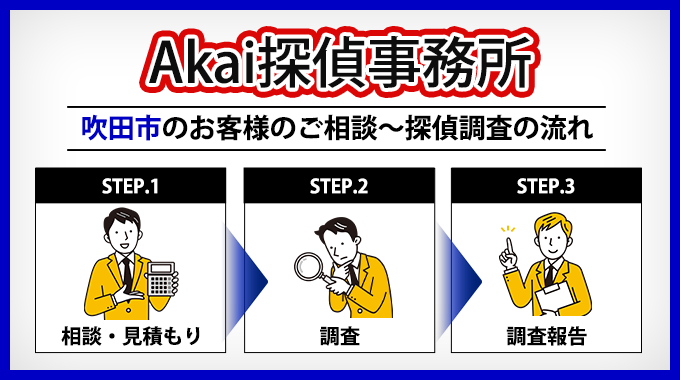 Akai探偵事務所

吹田市のお客様のご相談～探偵調査の流れ

STEP.1

相談・見積もり

STEP.2

調査

STEP.3

調査報告