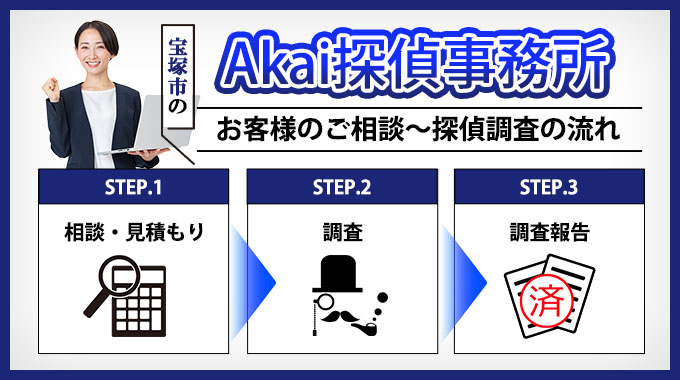 宝塚市の

Akai探偵事務所

お客様のご相談～探偵調査の流れ

STEP.1

相談・見積もり

STEP.2

調査

STEP.3

調査報告

済