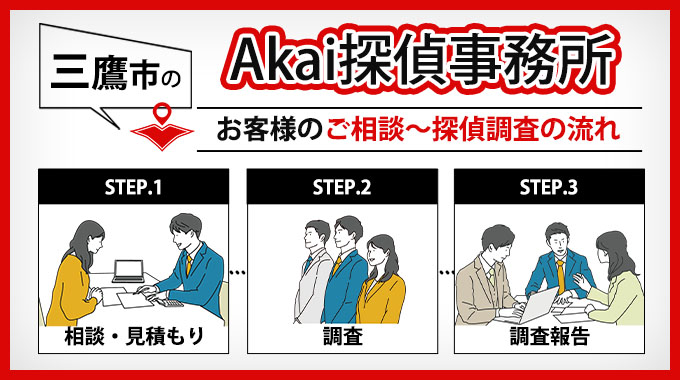 三鷹市の

Akai探偵事務所

お客様のご相談～探偵調査の流れ

STEP.1

相談・見積もり

STEP.2

調査

STEP.3

調査報告