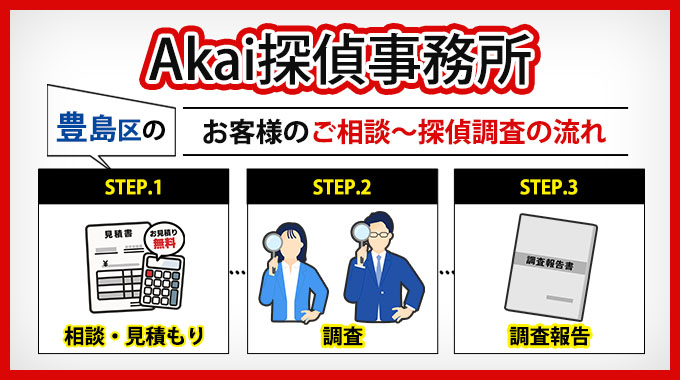 Akai探偵事務所

豊島区の

お客様のご相談～探偵調査の流れ

STEP.1

見積書

¥

お見積り
無料

相談・見積もり

STEP.2

調査

STEP.3

調査報告書

調査報告